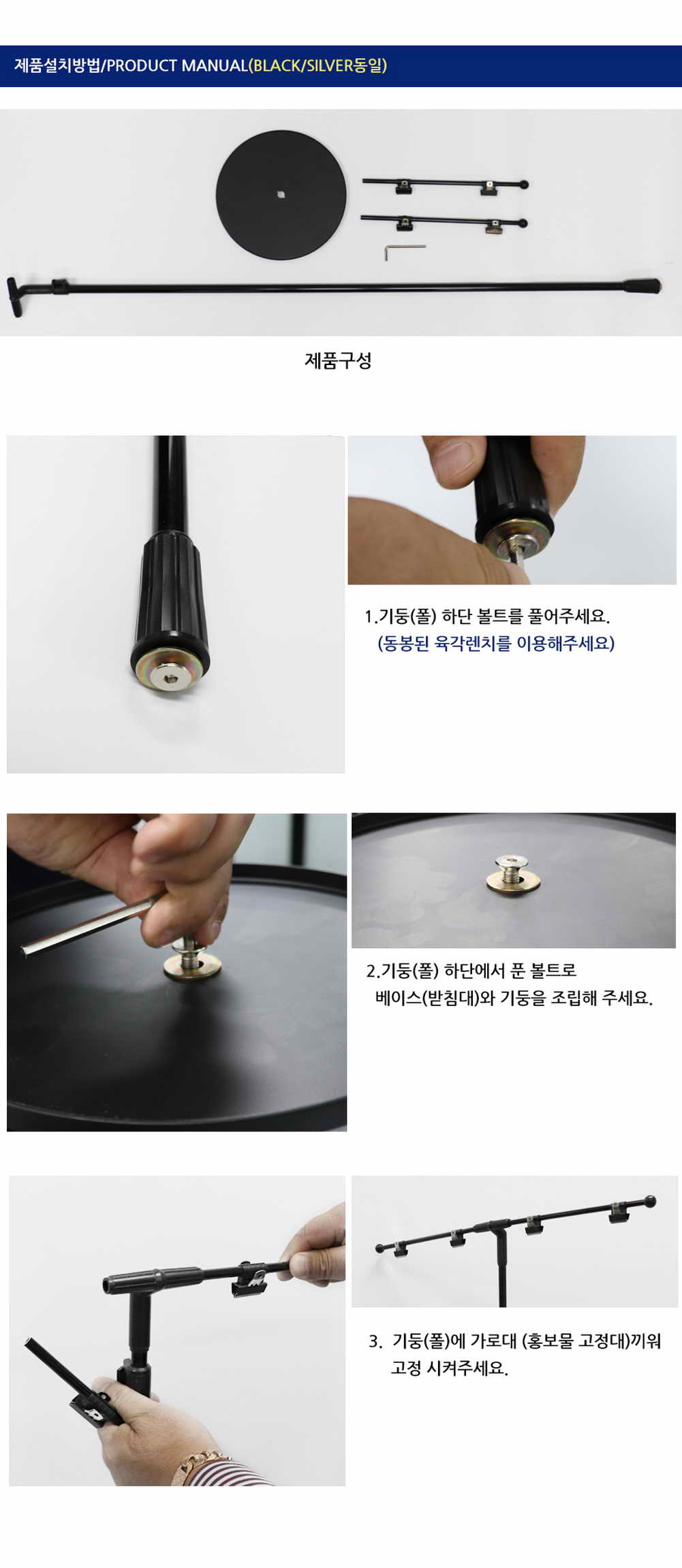 제품설치방법/PRODUCT MANUAL(BLACK/SILVER동일)

제품구성

1.기둥(폴) 하단 볼트를 풀어주세요.
(동봉된 육각렌치를 이용해주세요)

2.기둥(폴) 하단에서 푼 볼트로
베이스(받침대)와 기둥을 조립해 주세요.

3. 기둥(폴)에 가로대 (홍보물 고정대)끼워
고정 시켜주세요.